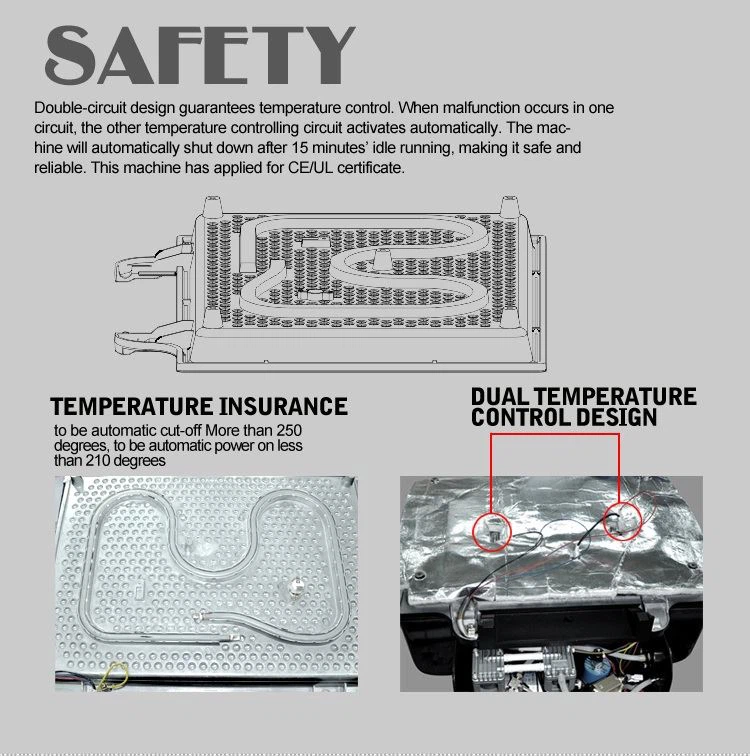 SAFETY

Double-circuit design guarantees temperature control. When malfunction occurs in one circuit, the other temperature controlling circuit activates automatically. The machine will automatically shut down after 15 minutes' idle running, making it safe and reliable. This machine has applied for CE/UL certificate.

TEMPERATURE INSURANCE

to be automatic cut-off More than 250 degrees, to be automatic power on less than 210 degrees

DUAL TEMPERATURE CONTROL DESIGN